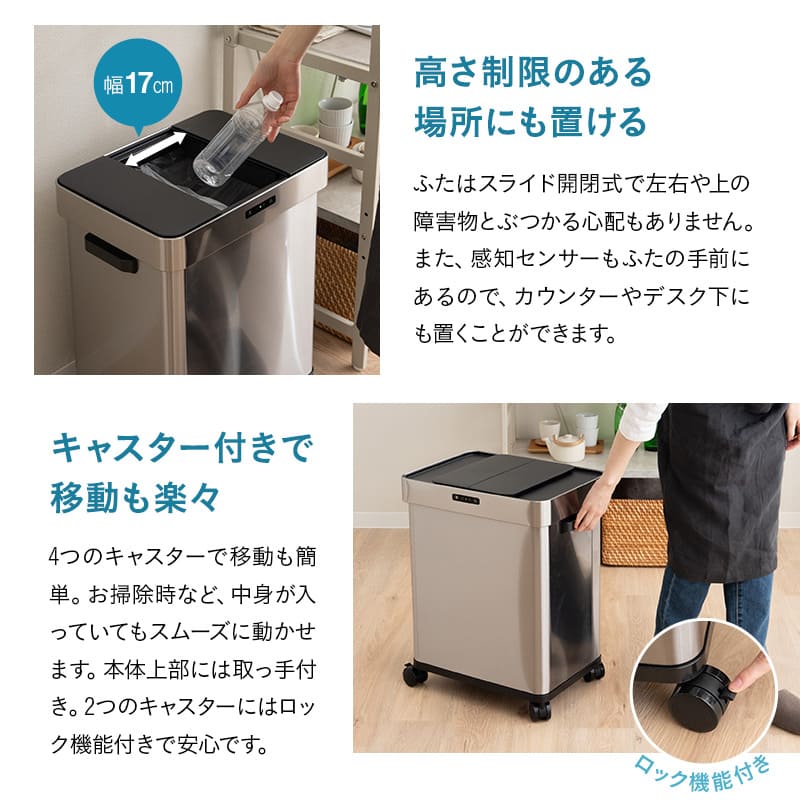 幅17cm

高さ制限のある場所にも置ける

ふたはスライド開閉式で左右や上の障害物とぶつかる心配もありません。また、感知センサーもふたの手前にあるので、カウンターやデスク下にも置くことができます。

キャスター付きで移動も楽々

4つのキャスターで移動も簡単。お掃除時など、中身が入っていてもスムーズに動かせます。本体上部には取っ手付き。2つのキャスターにはロック機能付きで安心です。

ロック機能付き