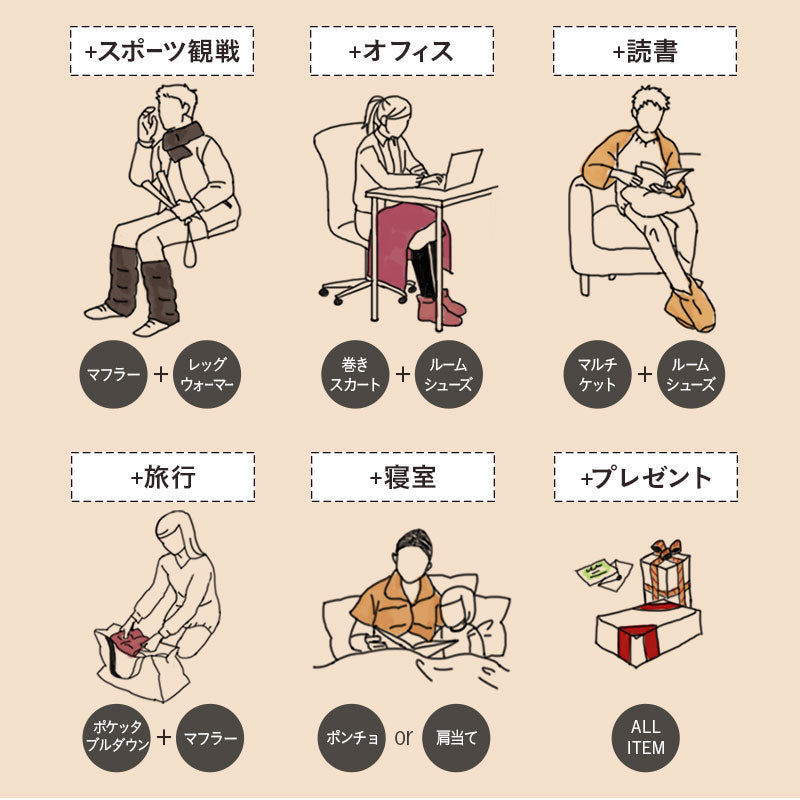 +スポーツ観戦

マフラー + レッグウォーマー

+オフィス

巻きスカート + ルームシューズ

+読書

マルチケット + ルームシューズ

+旅行

ポケッタブルダウン + マフラー

+寝室

ポンチョ or 肩当て

+プレゼント

ALL ITEM