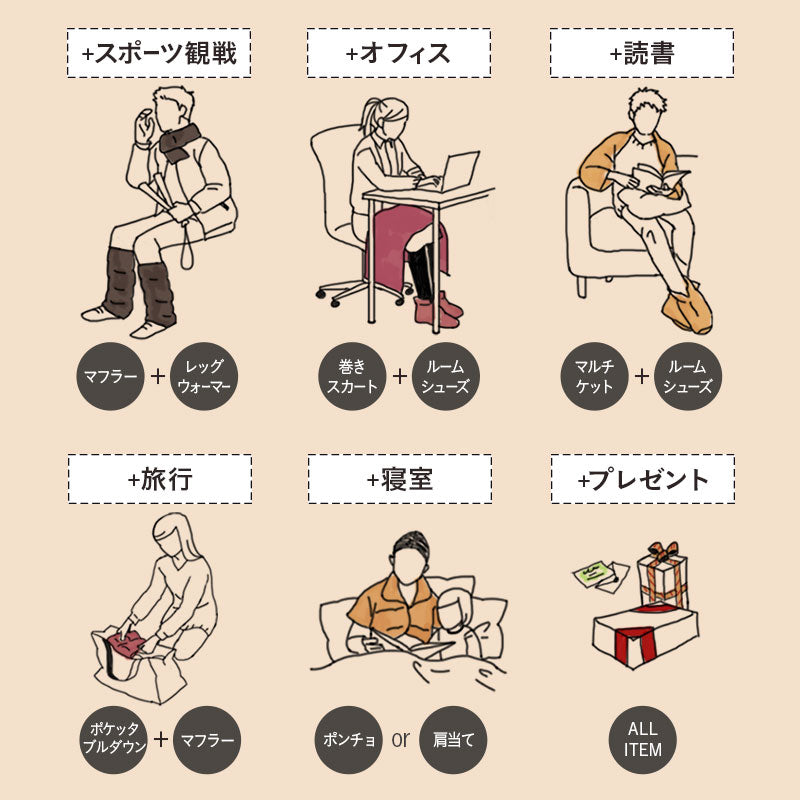 +スポーツ観戦

マフラー + レッグウォーマー

+オフィス

巻きスカート + ルームシューズ

+読書

マルチケット + ルームシューズ

+旅行

ポケッタブルダウン + マフラー

+寝室

ポンチョ or 肩当て

+プレゼント

ALL ITEM