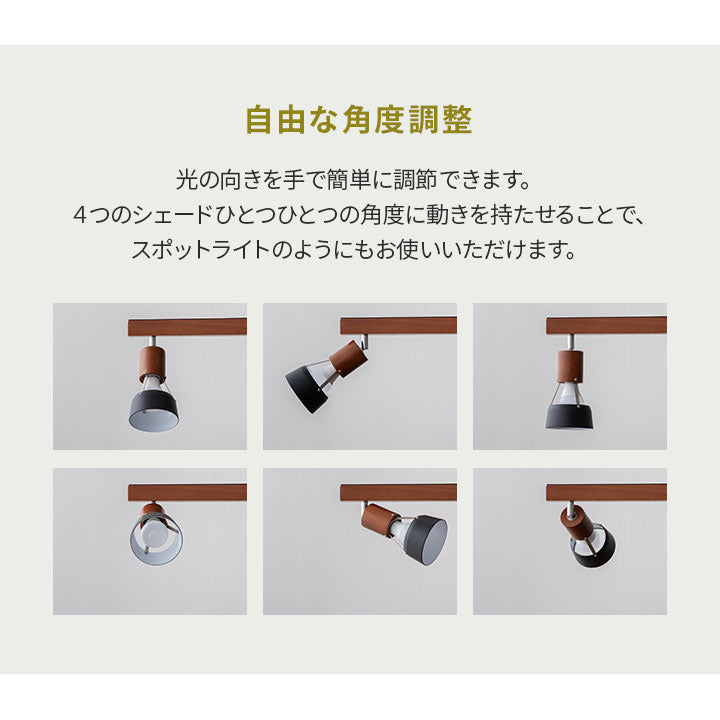 自由な角度調整

光の向きを手で簡単に調節できます。
4つのシェードひとつひとつの角度に動きを持たせることで、
スポットライトのようにもお使いいただけます。