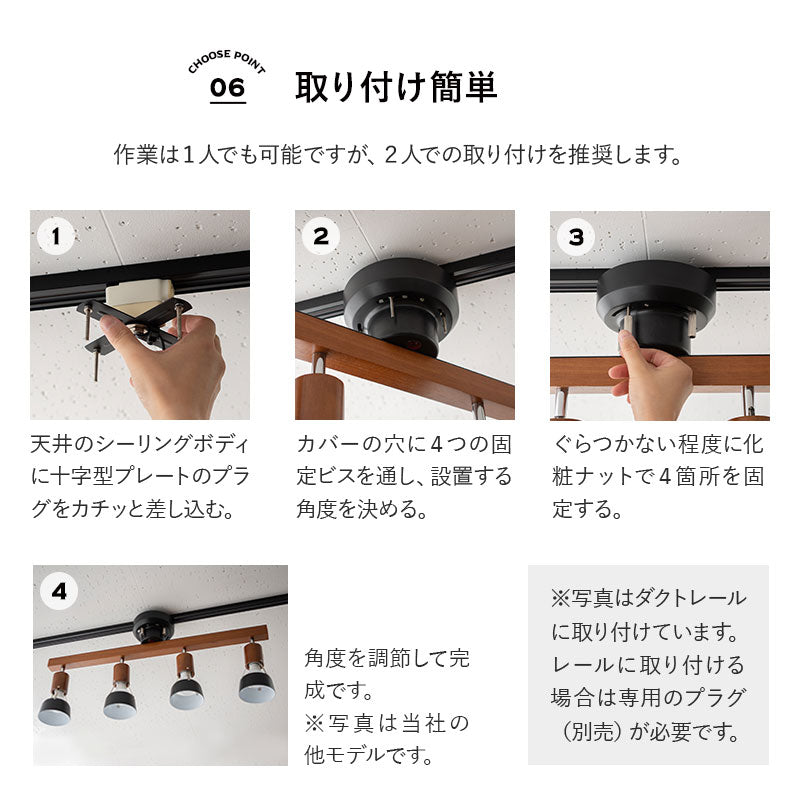 CHOOSE POINT
06
取り付け簡単

作業は１人でも可能ですが、２人での取り付けを推奨します。

1
天井のシーリングボディに十字型プレートのプラグをカチッと差し込む。

2
カバーの穴に４つの固定ビスを通し、設置する角度を決める。

3
ぐらつかない程度に化粧ナットで４箇所を固定する。

4
角度を調節して完成です。
※写真は当社の他モデルです。

※写真はダクトレールに取り付けています。レールに取り付ける場合は専用のプラグ（別売）が必要です。