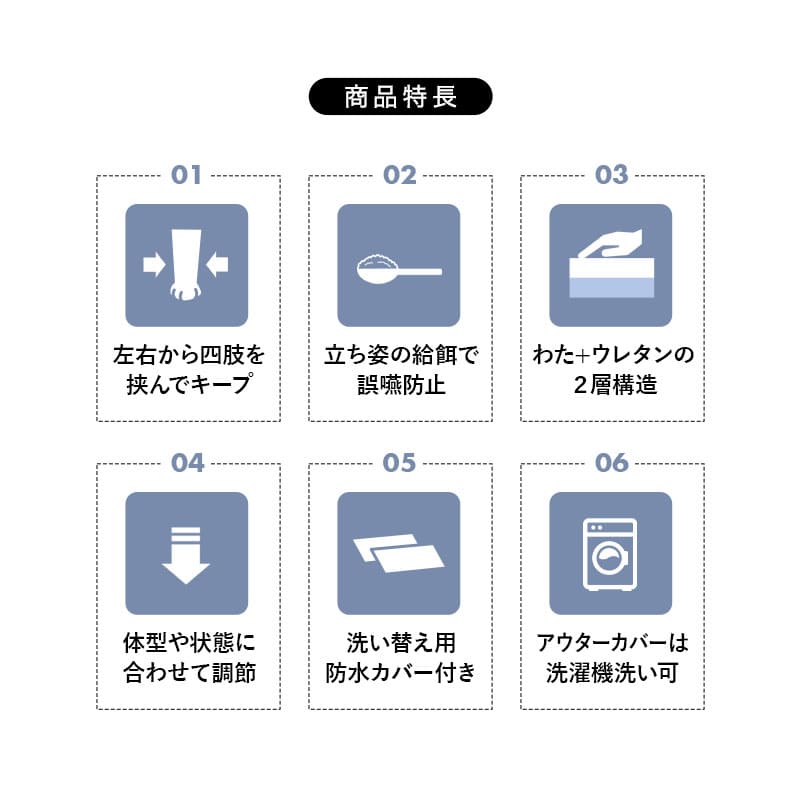 商品特長

01

左右から四肢を挟んでキープ

02

立ち姿の給餌で誤嚥防止

03

わた+ウレタンの2層構造

04

体型や状態に合わせて調節

05

洗い替え用防水カバー付き

06

アウターカバーは洗濯機洗い可