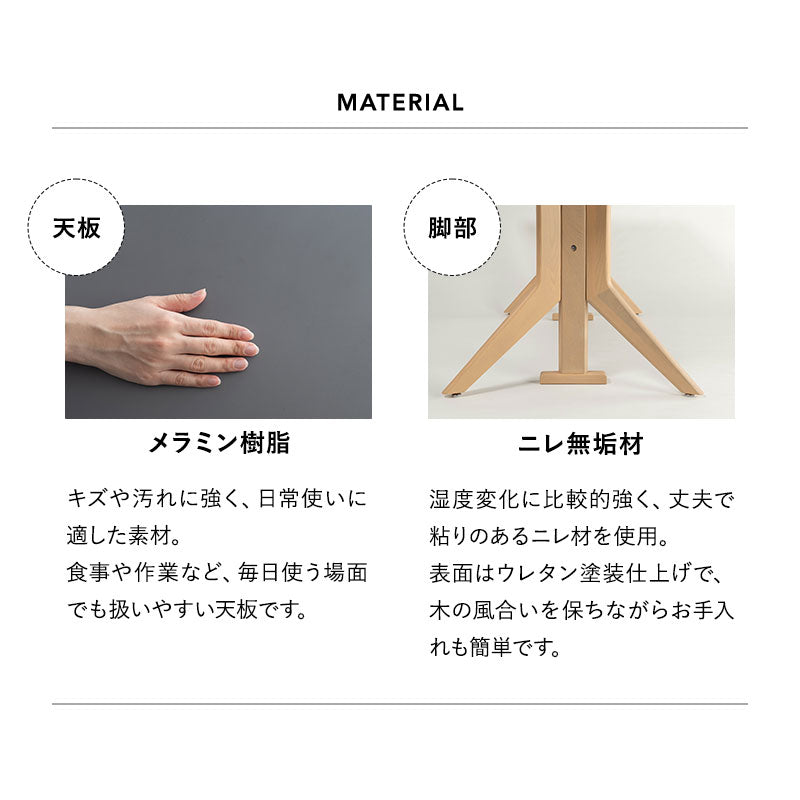 MATERIAL

天板

メラミン樹脂

キズや汚れに強く、日常使いに適した素材。
食事や作業など、毎日使う場面でも扱いやすい天板です。

脚部

ニレ無垢材

湿度変化に比較的強く、丈夫で粘りのあるニレ材を使用。
表面はウレタン塗装仕上げで、木の風合いを保ちながらお手入れも簡単です。