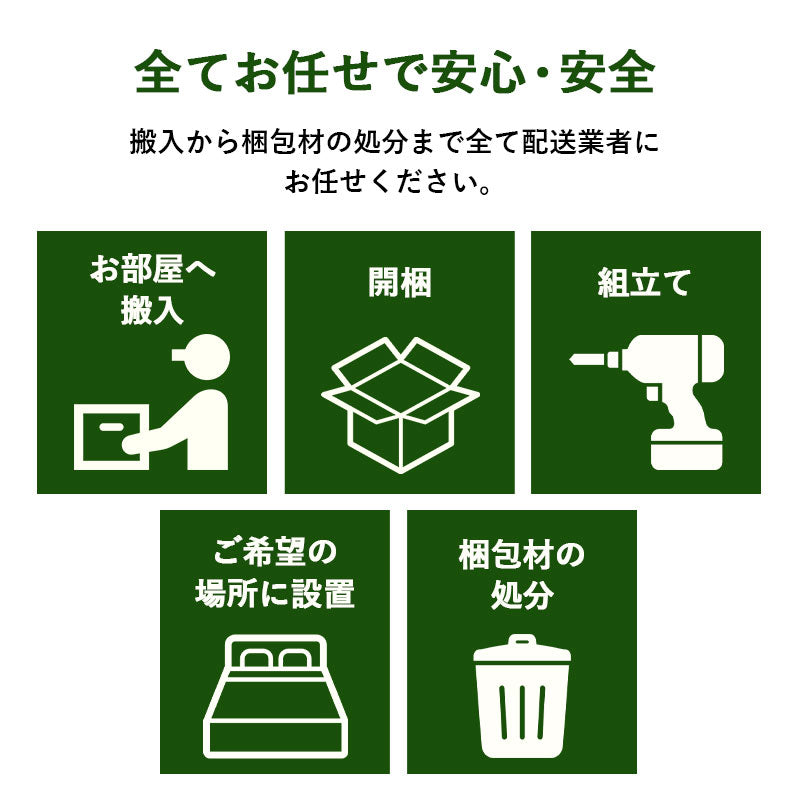 全てお任せで安心・安全

搬入から梱包材の処分まで全て配送業者にお任せください。

お部屋へ搬入

開梱

組立て

ご希望の場所に設置

梱包材の処分