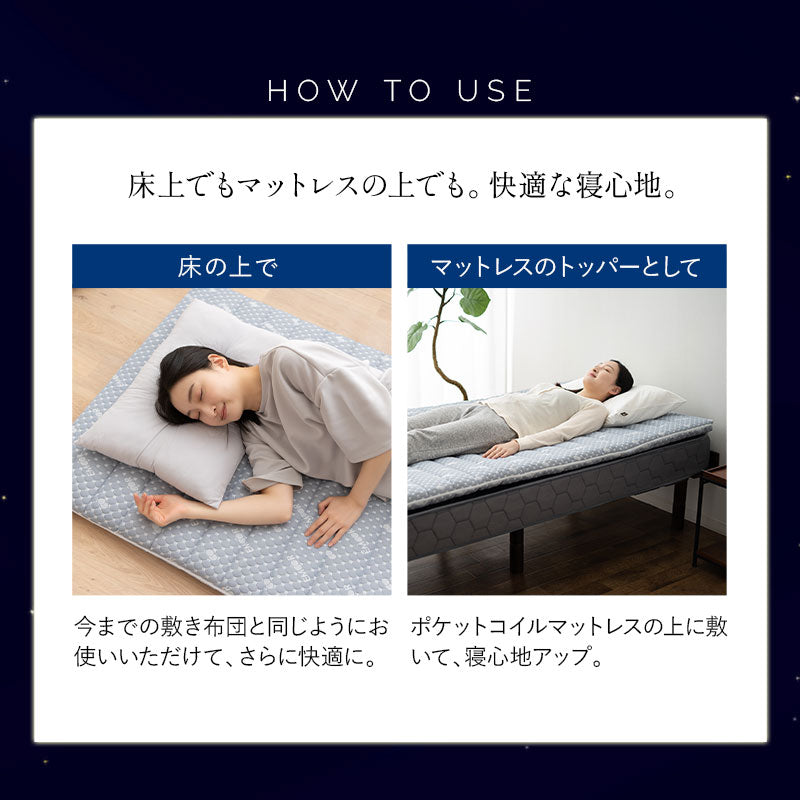 HOW TO USE

床上でもマットレスの上でも。快適な寝心地。

床の上で

今までの敷き布団と同じようにお使いいただけて、さらに快適に。

マットレスのトッパーとして

ポケットコイルマットレスの上に敷いて、寝心地アップ。