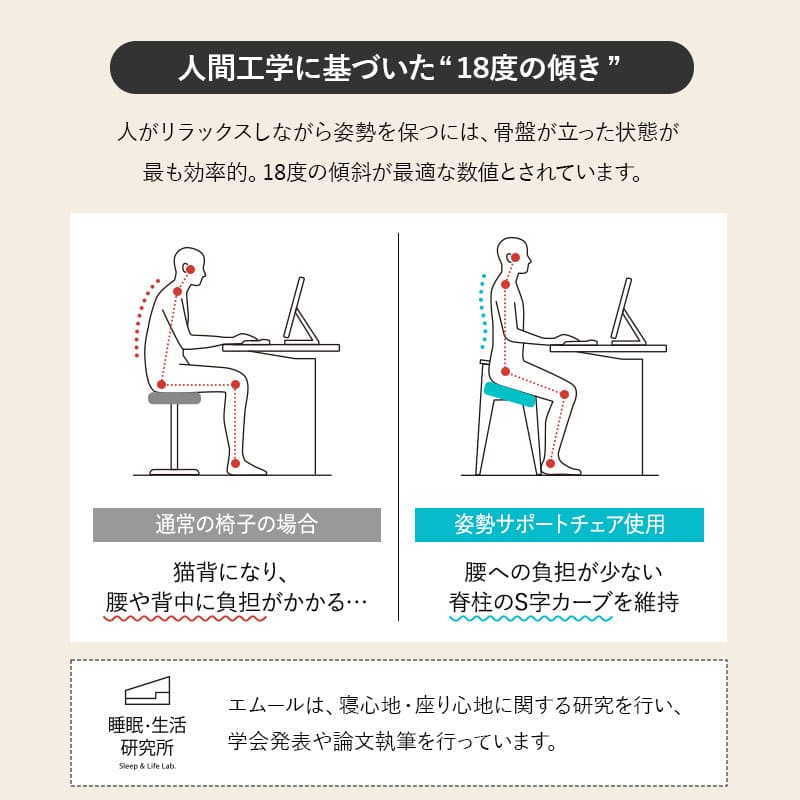 人間工学に基づいた“18度の傾き”

人がリラックスしながら姿勢を保つには、骨盤が立った状態が最も効率的。18度の傾斜が最適な数値とされています。

通常の椅子の場合

猫背になり、
腰や背中に負担がかかる…

姿勢サポートチェア使用

腰への負担が少ない
脊柱のS字カーブを維持

睡眠・生活
研究所
Sleep & Life Lab.

エムールは、寝心地・座り心地に関する研究を行い、学会発表や論文執筆を行っています。