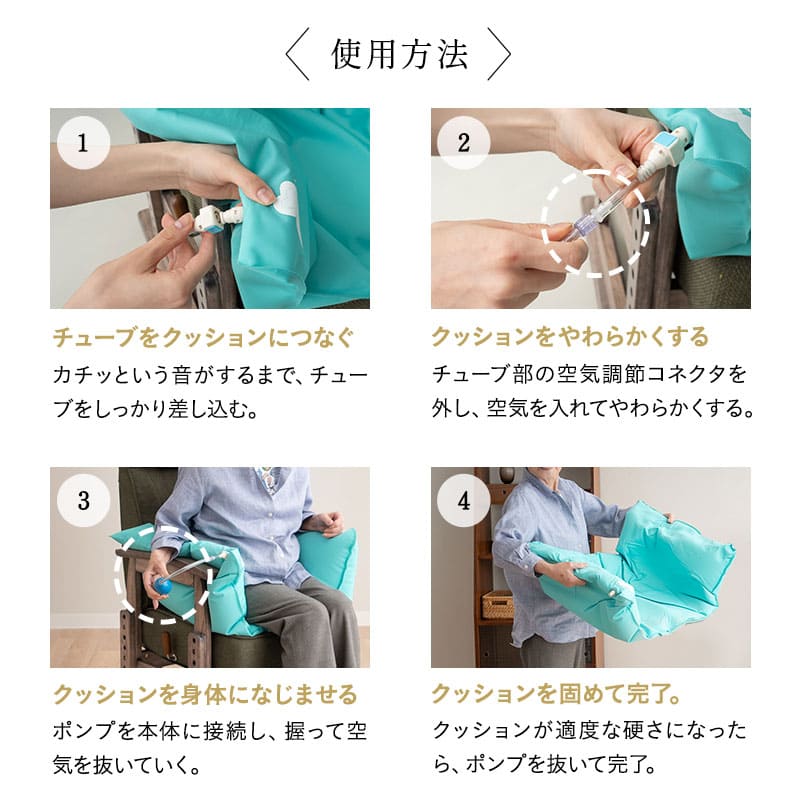 〈 使用方法 〉

1

チューブをクッションにつなぐ
カチッという音がするまで、チューブをしっかり差し込む。

2

クッションをやわらかくする
チューブ部の空気調節コネクタを外し、空気を入れてやわらかくする。

3

クッションを身体になじませる
ポンプを本体に接続し、握って空気を抜いていく。

4

クッションを固めて完了。
クッションが適度な硬さになったら、ポンプを抜いて完了。