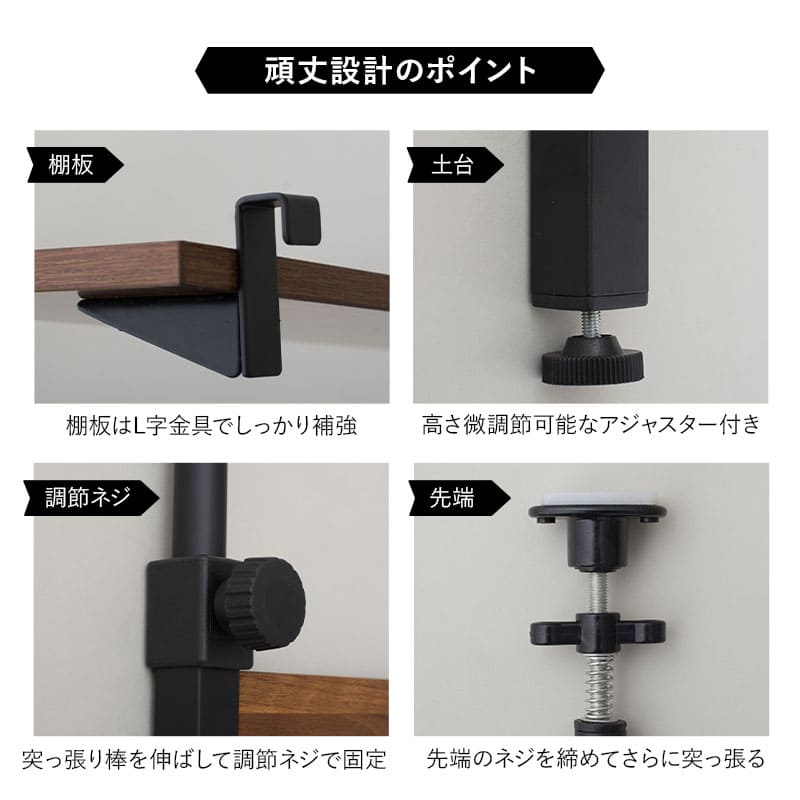 頑丈設計のポイント

棚板

棚板はL字金具でしっかり補強

土台

高さ微調節可能なアジャスター付き

調節ネジ

突っ張り棒を伸ばして調節ネジで固定

先端

先端のネジを締めてさらに突っ張る