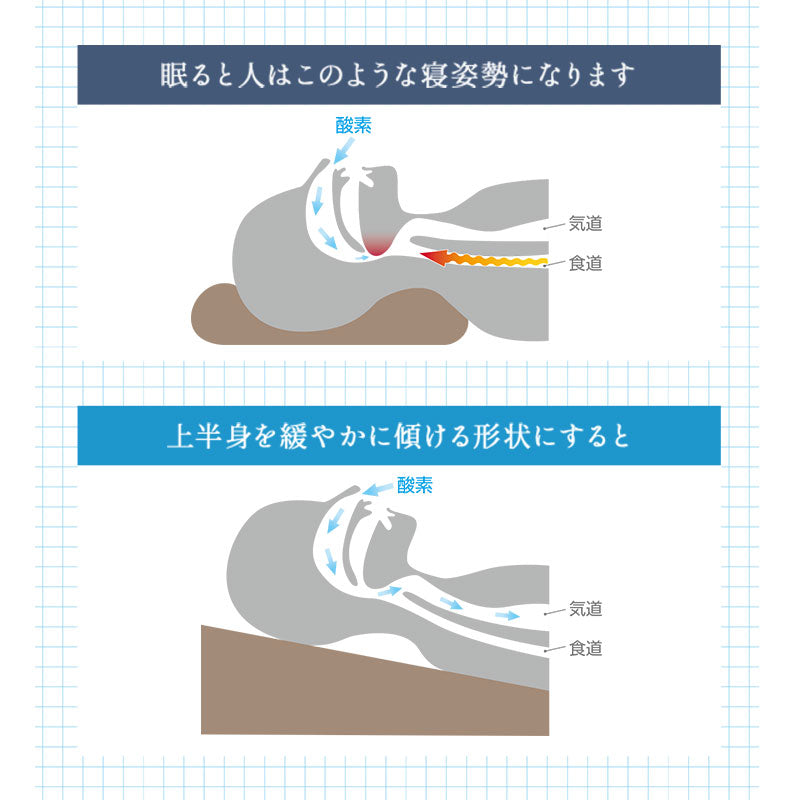 眠ると人はこのような寝姿勢になります

酸素

気道

食道

上半身を緩やかに傾ける形状にすると

酸素

気道

食道