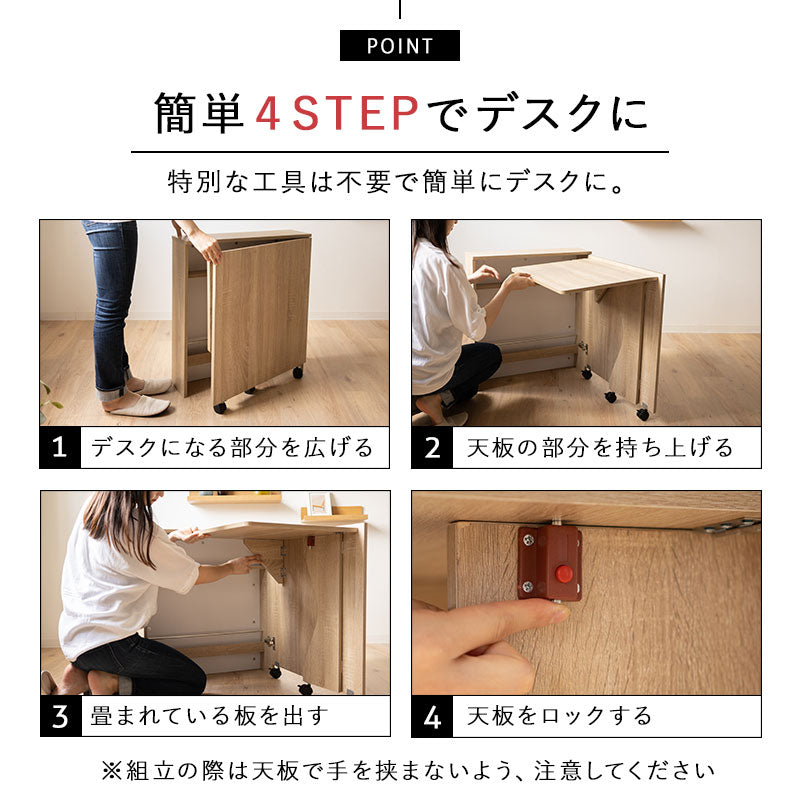 POINT

簡単4STEPでデスクに

特別な工具は不要で簡単にデスクに。

1 デスクになる部分を広げる

2 天板の部分を持ち上げる

3 畳まれている板を出す

4 天板をロックする

※組立の際は天板で手を挟まないよう、注意してください