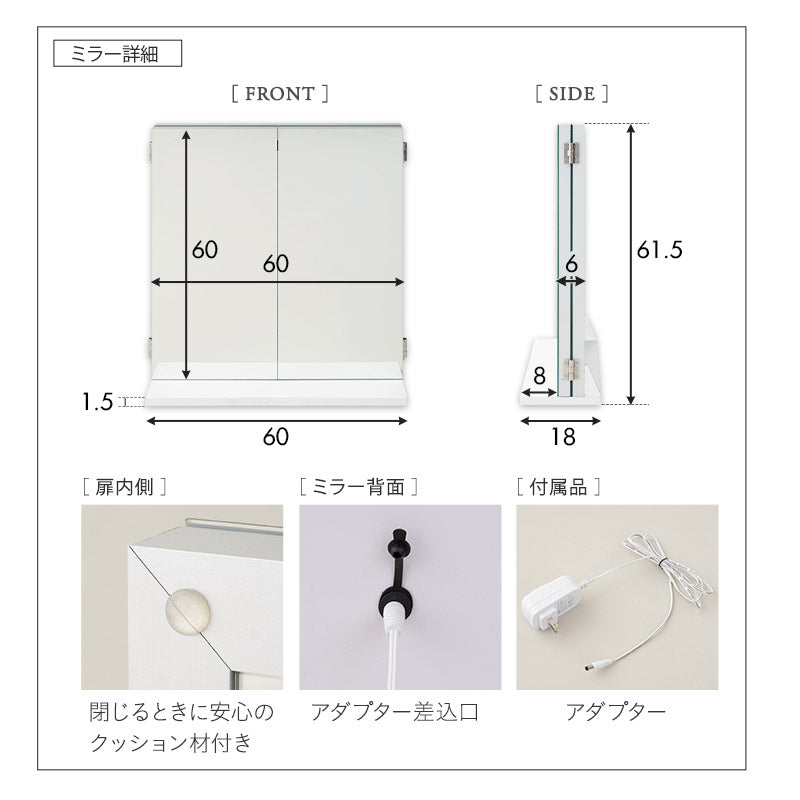 ミラー詳細

[ FRONT ]

60

60

1.5

60

[ SIDE ]

6

61.5

8

18

[ 扉内側 ]

閉じるときに安心のクッション材付き

[ ミラー背面 ]

アダプター差込口

[ 付属品 ]

アダプター