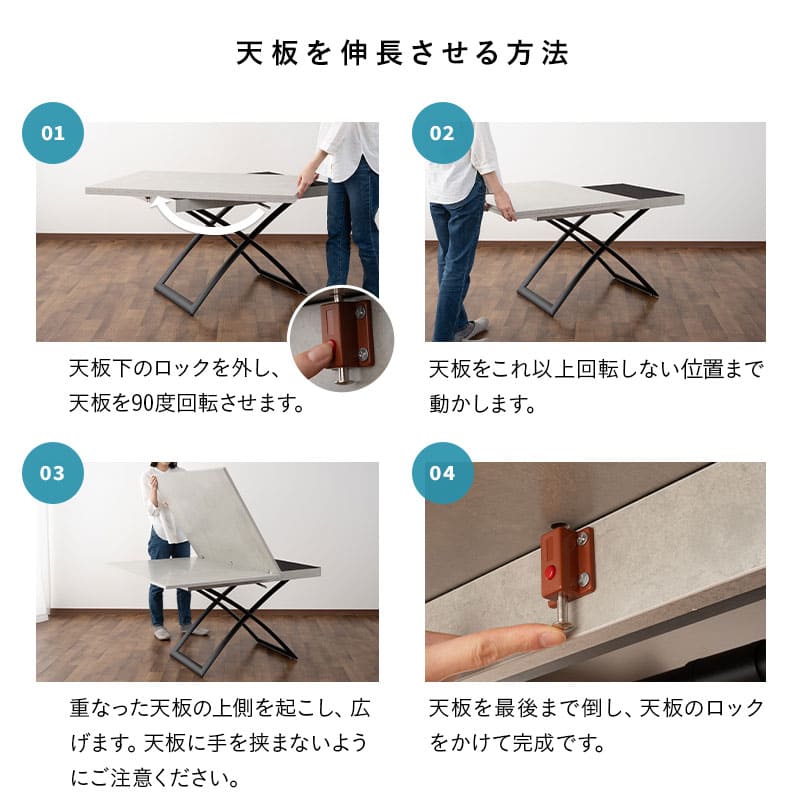 天板を伸長させる方法

01

天板下のロックを外し、天板を90度回転させます。

02

天板をこれ以上回転しない位置まで動かします。

03

重なった天板の上側を起こし、広げます。天板に手を挟まないようにご注意ください。

04

天板を最後まで倒し、天板のロックをかけて完成です。