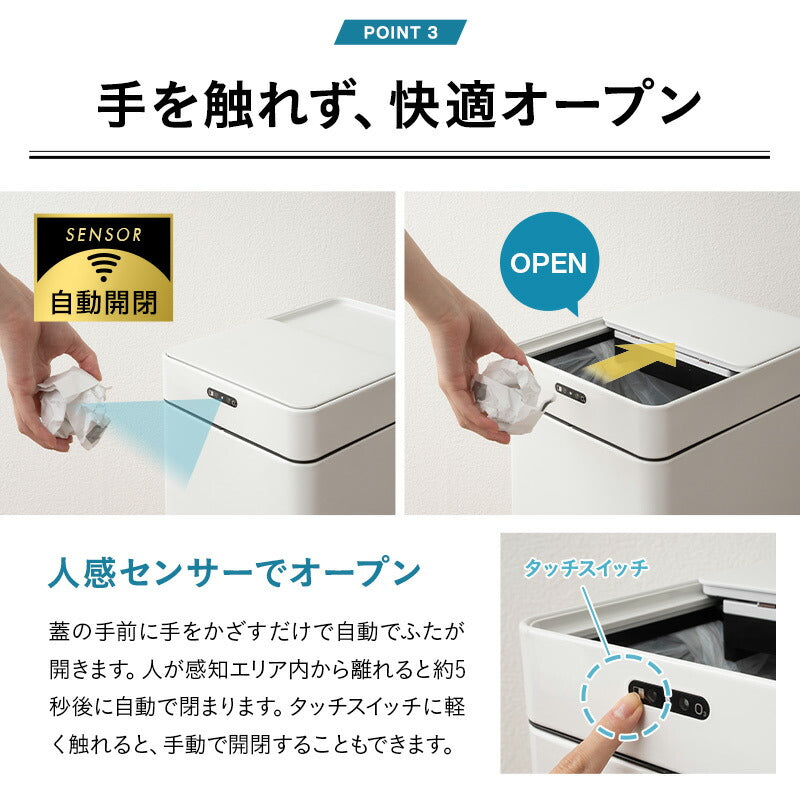 POINT 3

手を触れず、快適オープン

SENSOR

自動開閉

OPEN

人感センサーでオープン

蓋の手前に手をかざすだけで自動でふたが開きます。人が感知エリア内から離れると約5秒後に自動で閉まります。タッチスイッチに軽く触れると、手動で開閉することもできます。

タッチスイッチ