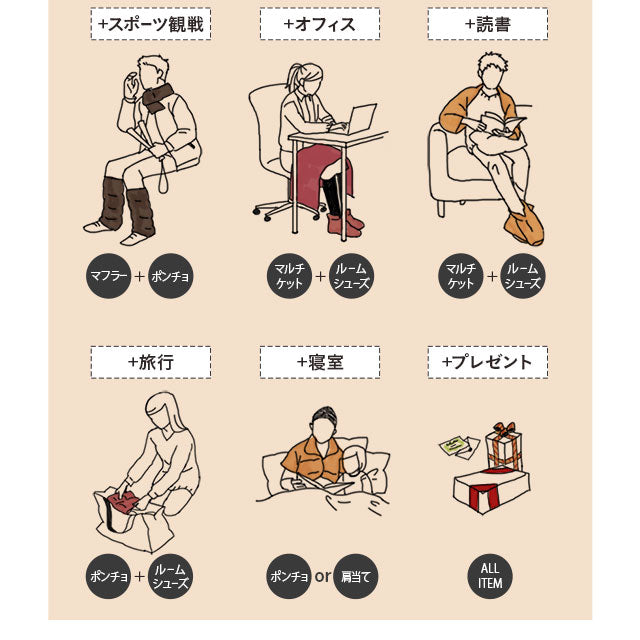 +スポーツ観戦

マフラー + ポンチョ

+オフィス

マルチケット + ルームシューズ

+読書

マルチケット + ルームシューズ

+旅行

ポンチョ + ルームシューズ

+寝室

ポンチョ or 肩当て

+プレゼント

ALL ITEM