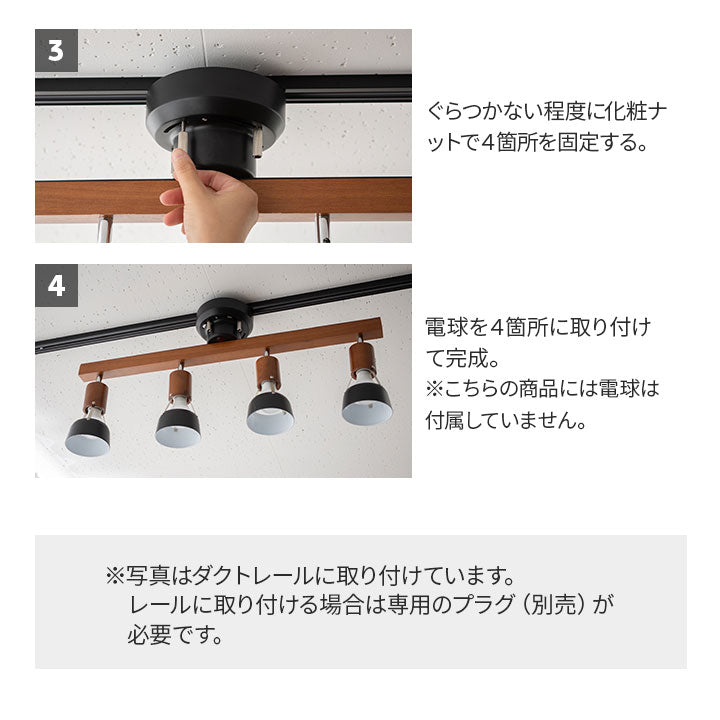 3

ぐらつかない程度に化粧ナットで4箇所を固定する。

4

電球を4箇所に取り付けて完成。
※こちらの商品には電球は付属していません。

※写真はダクトレールに取り付けています。
レールに取り付ける場合は専用のプラグ（別売）が必要です。