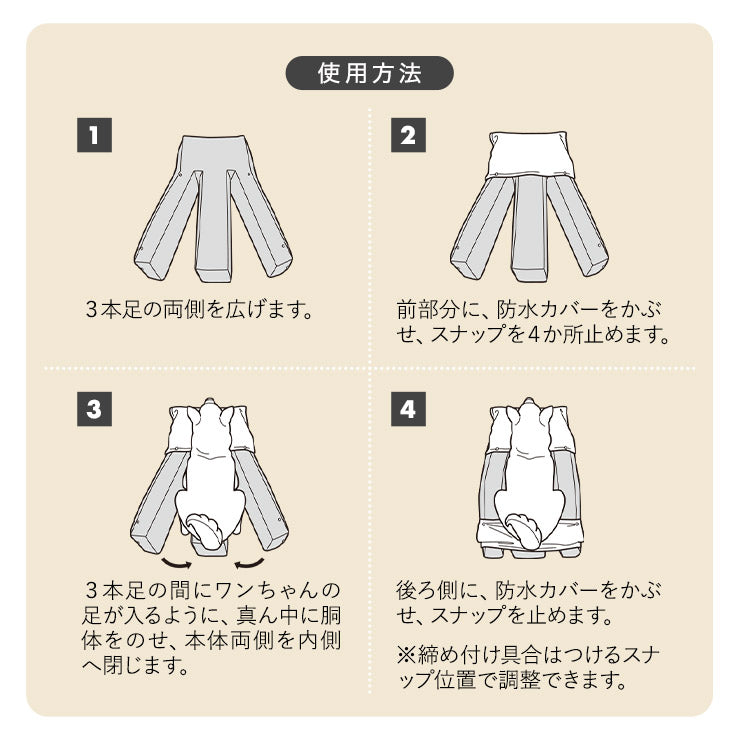 使用方法

1

3本足の両側を広げます。

2

前部分に、防水カバーをかぶせ、スナップを4か所止めます。

3

3本足の間にワンちゃんの足が入るように、真ん中に胴体をのせ、本体両側を内側へ閉じます。

4

後ろ側に、防水カバーをかぶせ、スナップを止めます。

※締め付け具合はつけるスナップ位置で調整できます。