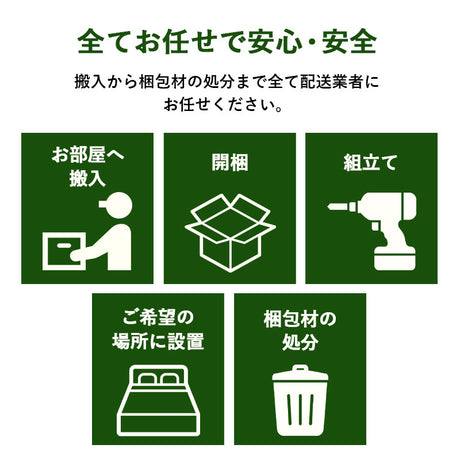 全てお任せで安心・安全

搬入から梱包材の処分まで全て配送業者にお任せください。

お部屋へ搬入

開梱

組立て

ご希望の場所に設置

梱包材の処分