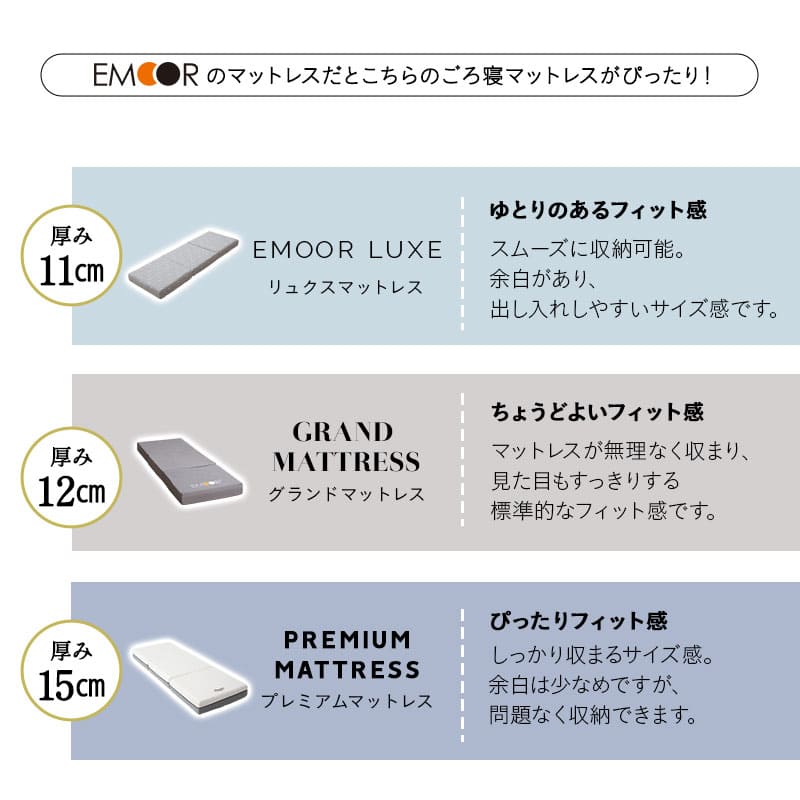 EMOOR のマットレスだとこちらのごろ寝マットレスがぴったり！

厚み
11cm

EMOOR LUXE
リュクスマットレス

ゆとりのあるフィット感
スムーズに収納可能。
余白があり、
出し入れしやすいサイズ感です。

厚み
12cm

GRAND
MATTRESS
グランドマットレス

ちょうどよいフィット感
マットレスが無理なく収まり、
見た目もすっきりする
標準的なフィット感です。

厚み
15cm

PREMIUM
MATTRESS
プレミアムマットレス

ぴったりフィット感
しっかり収まるサイズ感。
余白は少なめですが、
問題なく収納できます。