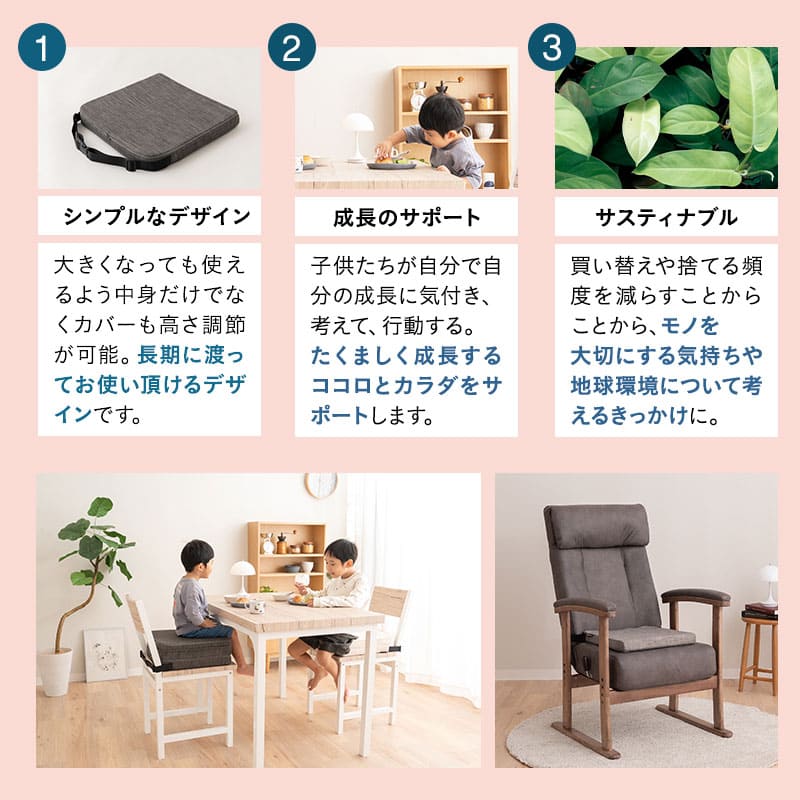 1

シンプルなデザイン

大きくなっても使えるよう中身だけでなくカバーも高さ調節が可能。長期に渡ってお使い頂けるデザインです。

2

成長のサポート

子供たちが自分で自分の成長に気付き、考えて、行動する。たくましく成長するココロとカラダをサポートします。

3

サスティナブル

買い替えや捨てる頻度を減らすことからことから、モノを大切にする気持ちや地球環境について考えるきっかけに。