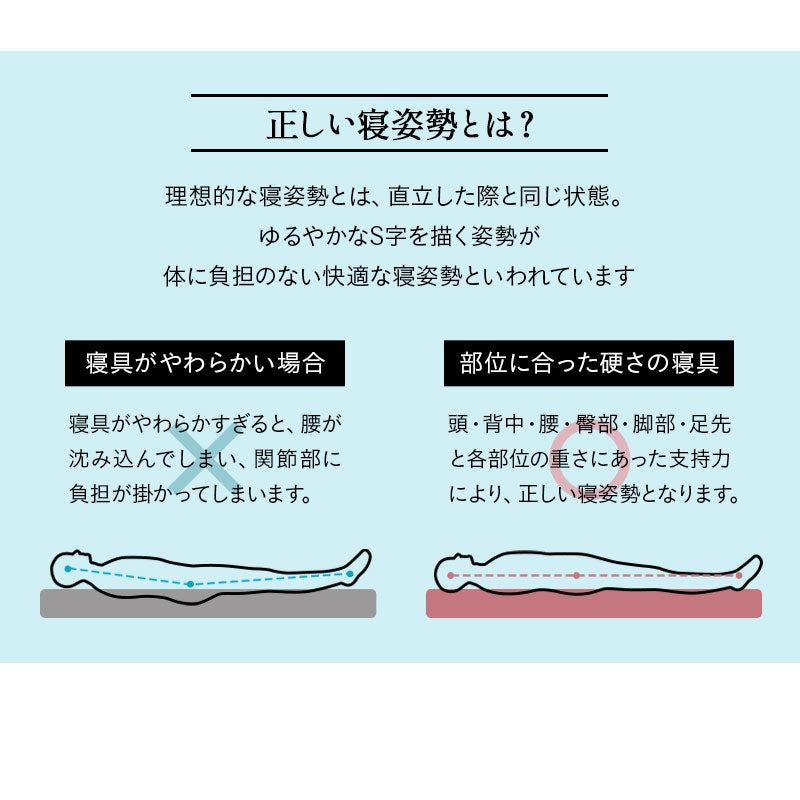 正しい寝姿勢とは？

理想的な寝姿勢とは、直立した際と同じ状態。
ゆるやかなS字を描く姿勢が
体に負担のない快適な寝姿勢といわれています

寝具がやわらかい場合

寝具がやわらかすぎると、腰が沈み込んでしまい、関節部に負担が掛かってしまいます。

部位に合った硬さの寝具

頭・背中・腰・臀部・脚部・足先と各部位の重さにあった支持力により、正しい寝姿勢となります。