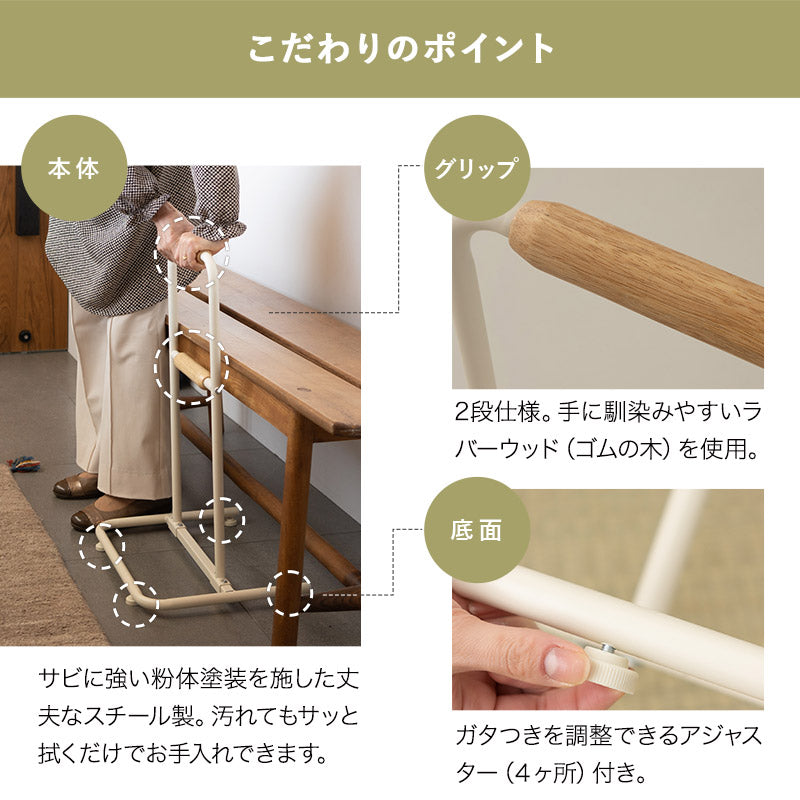 こだわりのポイント

本体

サビに強い粉体塗装を施した丈夫なスチール製。汚れてもサッと拭くだけでお手入れできます。

グリップ

2段仕様。手に馴染みやすいラバーウッド（ゴムの木）を使用。

底面

ガタつきを調整できるアジャスター（4ヶ所）付き。