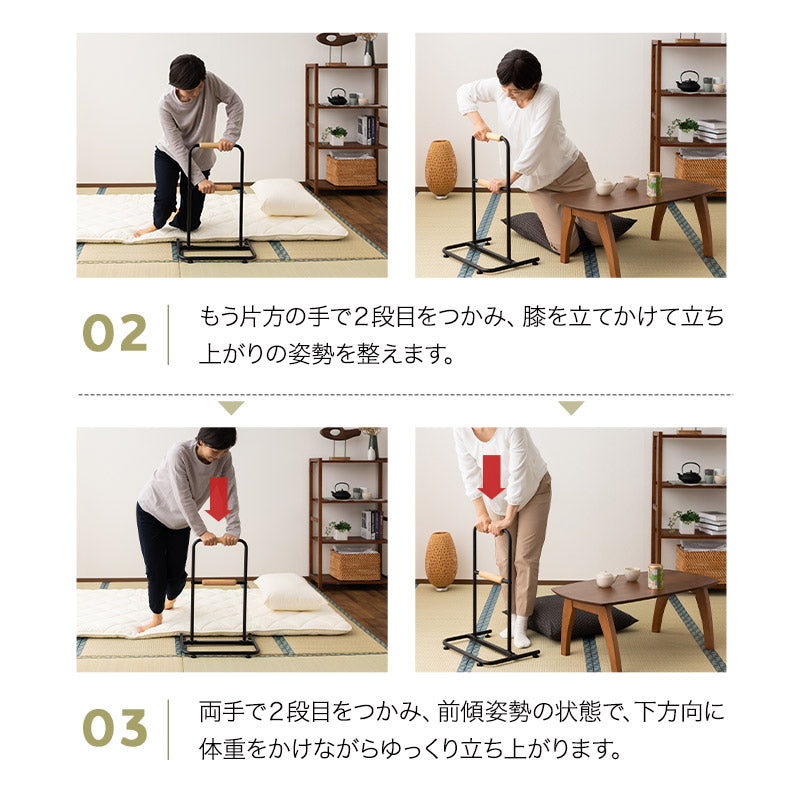 02

もう片方の手で2段目をつかみ、膝を立てかけて立ち上がりの姿勢を整えます。

03

両手で2段目をつかみ、前傾姿勢の状態で、下方向に体重をかけながらゆっくり立ち上がります。