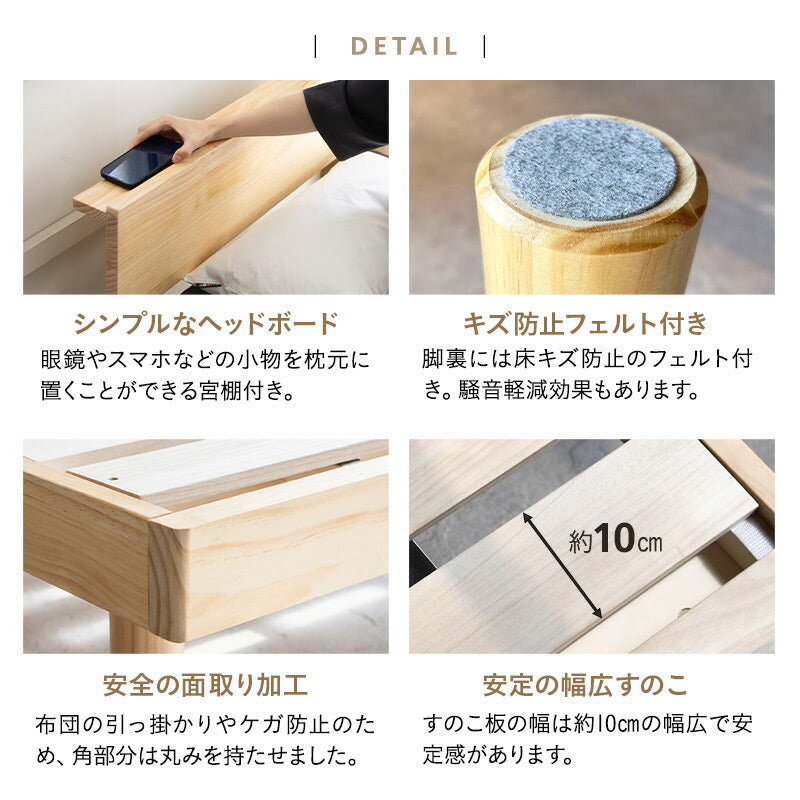 | DETAIL |

シンプルなヘッドボード
眼鏡やスマホなどの小物を枕元に置くことができる宮棚付き。

キズ防止フェルト付き
脚裏には床キズ防止のフェルト付き。騒音軽減効果もあります。

安全の面取り加工
布団の引っ掛かりやケガ防止のため、角部分は丸みを持たせました。

約10cm

安定の幅広すのこ
すのこ板の幅は約10cmの幅広で安定感があります。