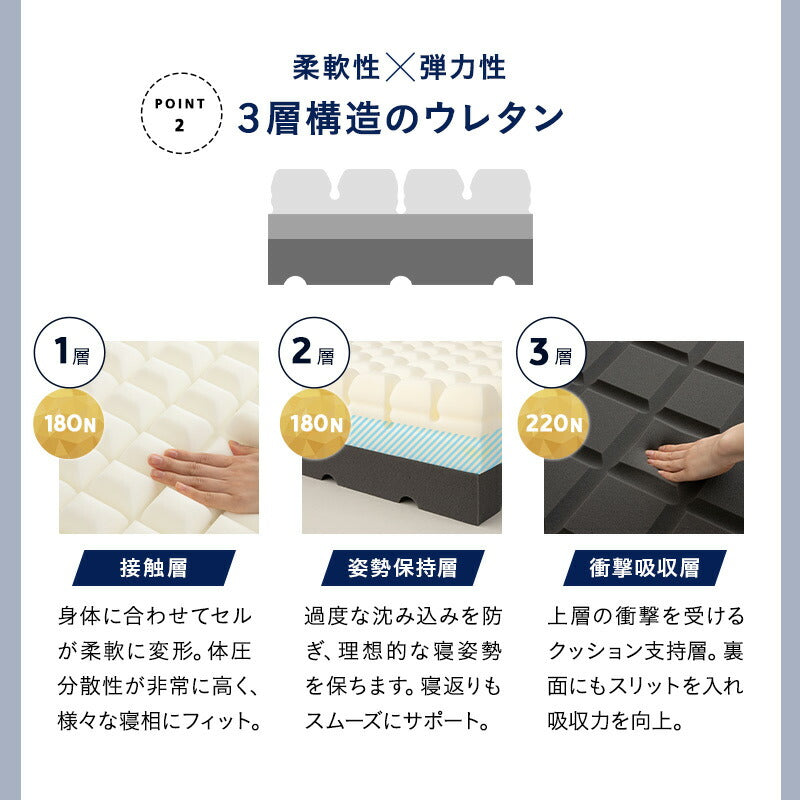 POINT 2

柔軟性×弾力性
3層構造のウレタン

1層
180N
接触層
身体に合わせてセルが柔軟に変形。体圧分散性が非常に高く、様々な寝相にフィット。

2層
180N
姿勢保持層
過度な沈み込みを防ぎ、理想的な寝姿勢を保ちます。寝返りもスムーズにサポート。

3層
220N
衝撃吸収層
上層の衝撃を受けるクッション支持層。裏面にもスリットを入れ吸収力を向上。