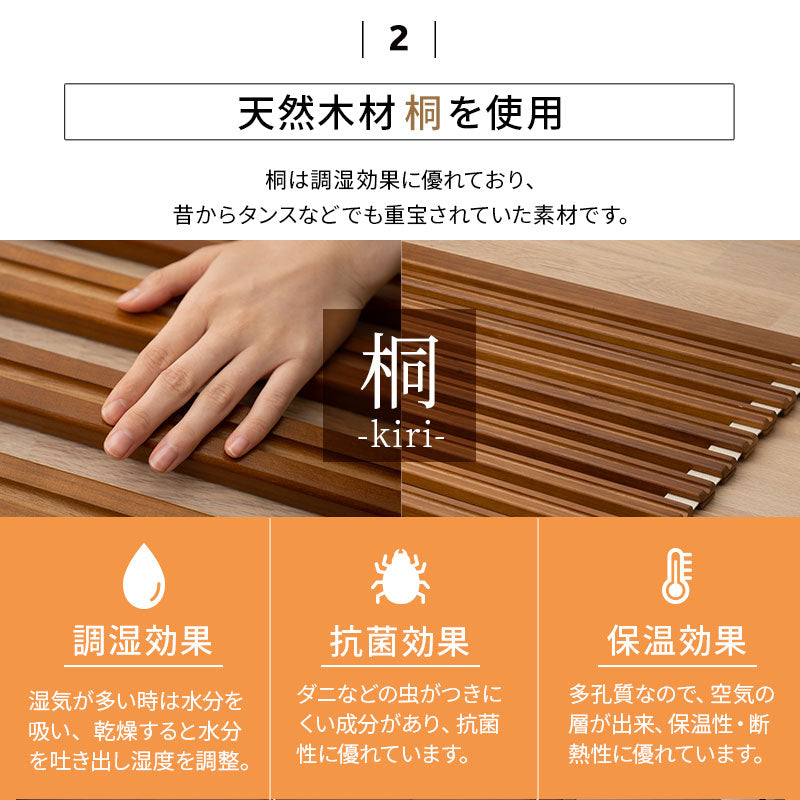 2

天然木材 桐を使用

桐は調湿効果に優れており、
昔からタンスなどでも重宝されていた素材です。

桐
-kiri-

調湿効果

湿気が多い時は水分を吸い、乾燥すると水分を吐き出し湿度を調整。

抗菌効果

ダニなどの虫がつきにくい成分があり、抗菌性に優れています。

保温効果

多孔質なので、空気の層が出来、保温性・断熱性に優れています。